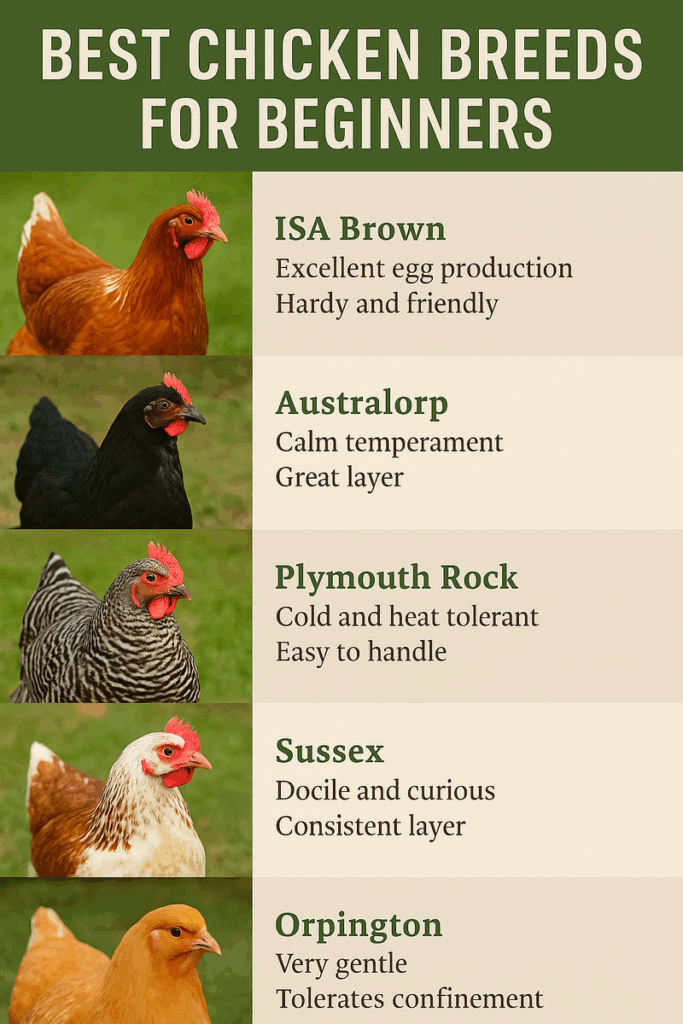 BEST CHICKEN BREEDS FOR BEGINNERS

ISA Brown
Excellent egg production
Hardy and friendly

Australorp
Calm temperament
Great layer

Plymouth Rock
Cold and heat tolerant
Easy to handle

Sussex
Docile and curious
Consistent layer

Orpington
Very gentle
Tolerates confinement